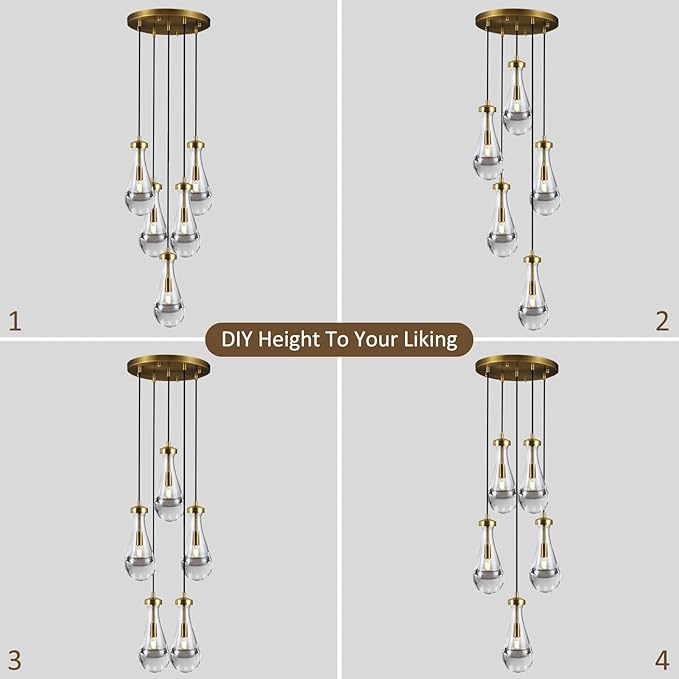 1

2

DIY Height To Your Liking

3

4