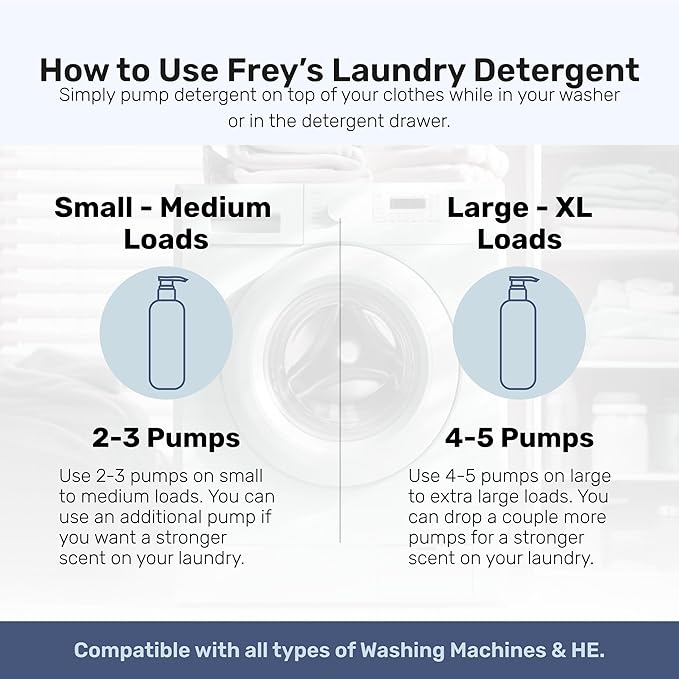 How to Use Frey's Laundry Detergent
Simply pump detergent on top of your clothes while in your washer or in the detergent drawer.

Small - Medium Loads

2-3 Pumps

Use 2-3 pumps on small to medium loads. You can use an additional pump if you want a stronger scent on your laundry.

Large - XL Loads

4-5 Pumps

Use 4-5 pumps on large to extra large loads. You can drop a couple more pumps for a stronger scent on your laundry.

Compatible with all types of Washing Machines & HE.