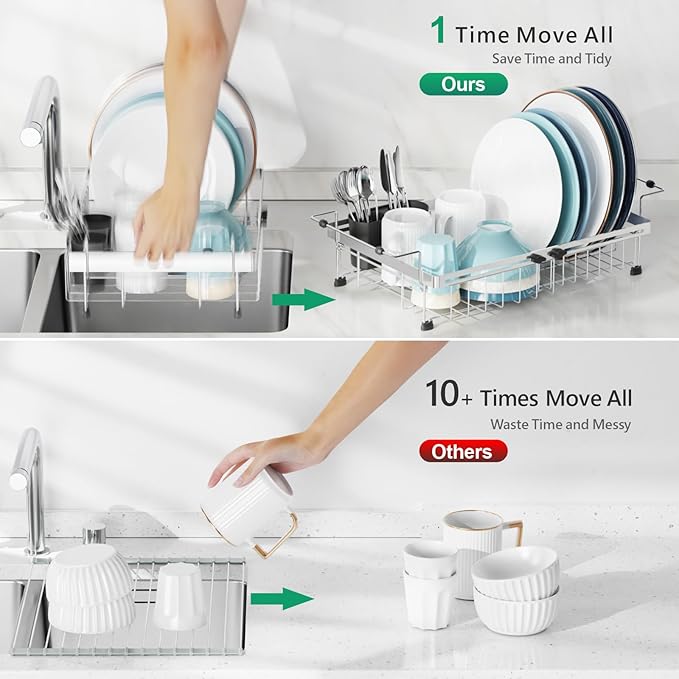 1 Time Move All
Save Time and Tidy
Ours

10+ Times Move All
Waste Time and Messy
Others