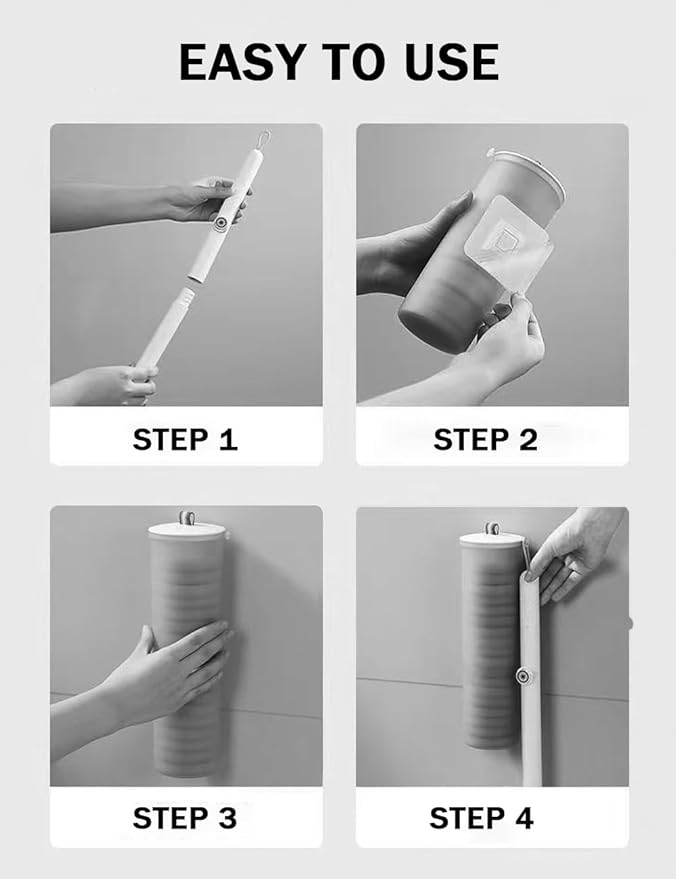 EASY TO USE

STEP 1

STEP 2

STEP 3

STEP 4