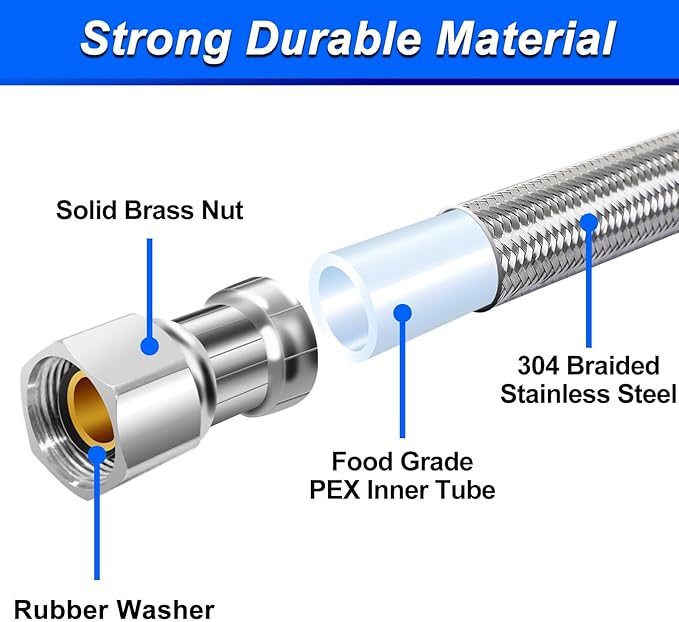 Strong Durable Material

Solid Brass Nut

304 Braided Stainless Steel

Food Grade PEX Inner Tube

Rubber Washer