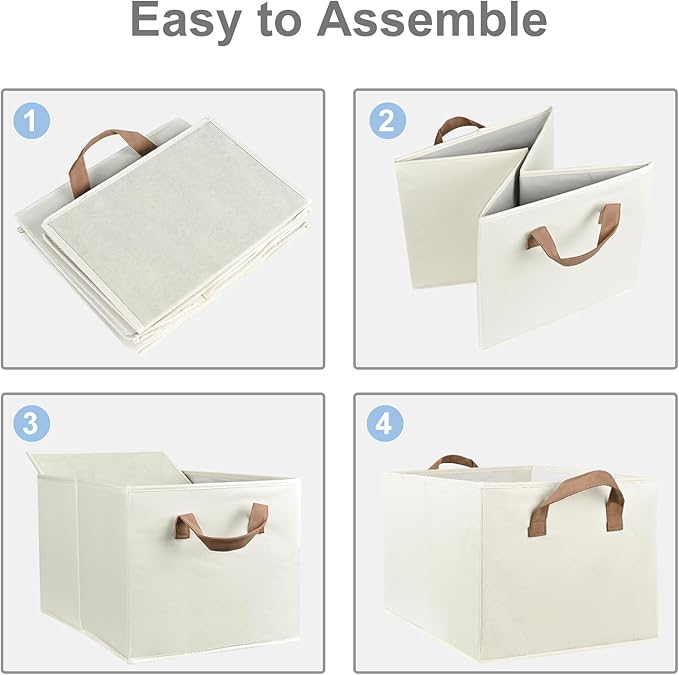 Easy to Assemble

1

2

3

4