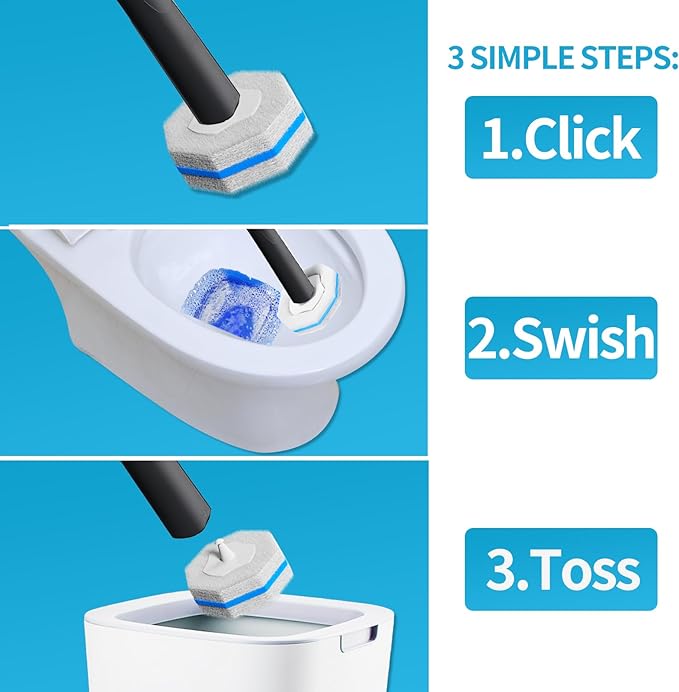 3 SIMPLE STEPS:

1.Click

2.Swish

3.Toss