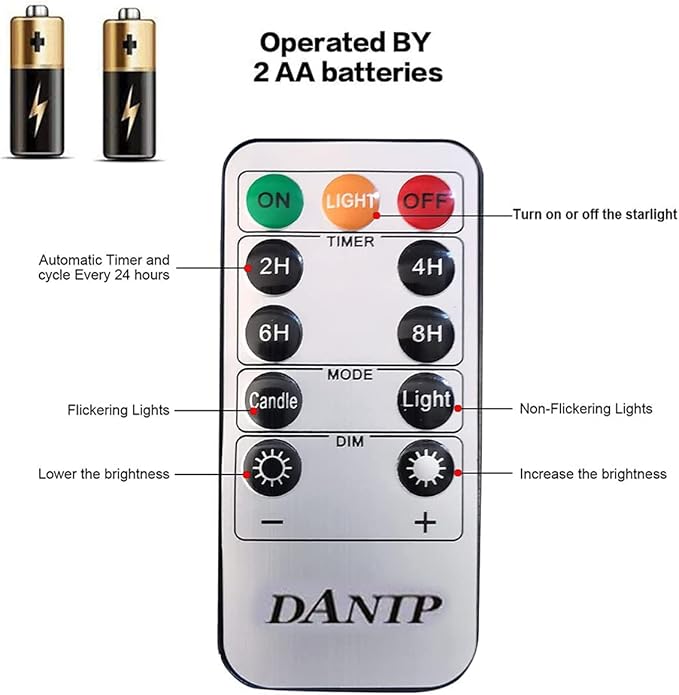 Operated BY
2 AA batteries

ON LIGHT OFF

Turn on or off the starlight

TIMER

Automatic Timer and cycle Every 24 hours

2H 4H

6H 8H

MODE

Flickering Lights

Candle Light

Non-Flickering Lights

DIM

Lower the brightness

Increase the brightness

− +

DANIP