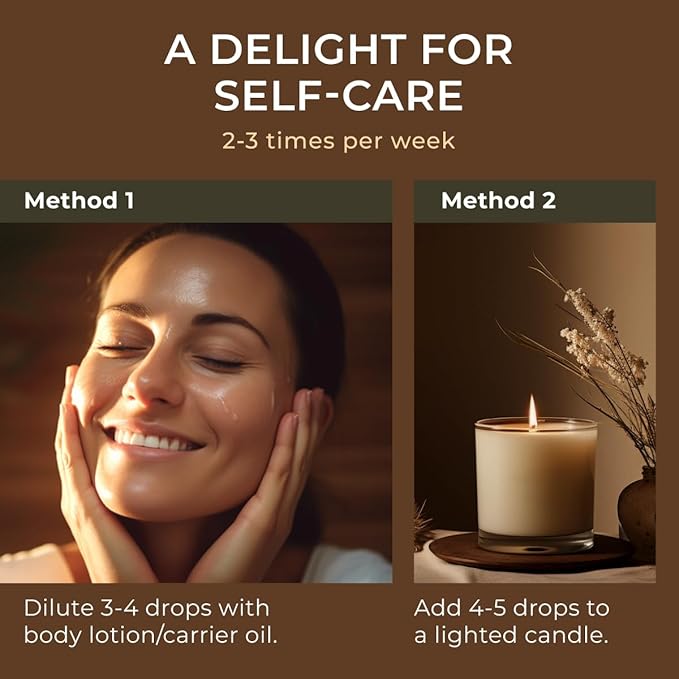 A DELIGHT FOR SELF-CARE

2-3 times per week

Method 1

Dilute 3-4 drops with body lotion/carrier oil.

Method 2

Add 4-5 drops to a lighted candle.