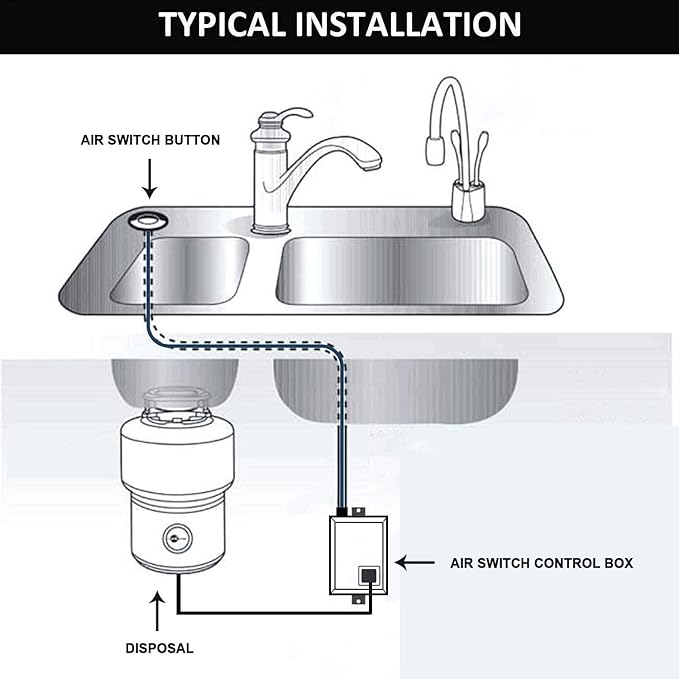 TYPICAL INSTALLATION

AIR SWITCH BUTTON

AIR SWITCH CONTROL BOX

DISPOSAL