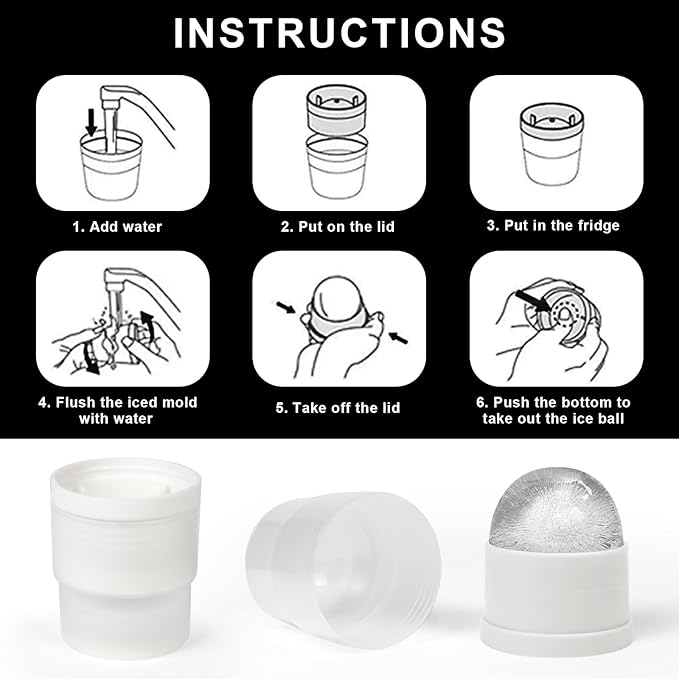 INSTRUCTIONS

1. Add water

2. Put on the lid

3. Put in the fridge

4. Flush the iced mold with water

5. Take off the lid

6. Push the bottom to take out the ice ball