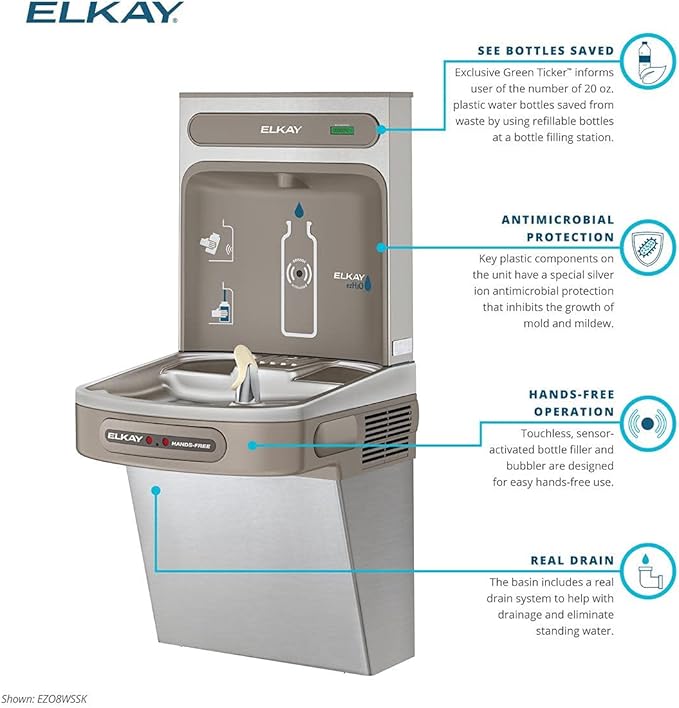 ELKAY

SEE BOTTLES SAVED
Exclusive Green Ticker™ informs user of the number of 20 oz. plastic water bottles saved from waste by using refillable bottles at a bottle filling station.

ELKAY

ELKAY ezH2O

ANTIMICROBIAL PROTECTION
Key plastic components on the unit have a special silver ion antimicrobial protection that inhibits the growth of mold and mildew.

ELKAY HANDS-FREE

HANDS-FREE OPERATION
Touchless, sensor-activated bottle filler and bubbler are designed for easy hands-free use.

REAL DRAIN
The basin includes a real drain system to help with drainage and eliminate standing water.

Shown: EZO8WSSK