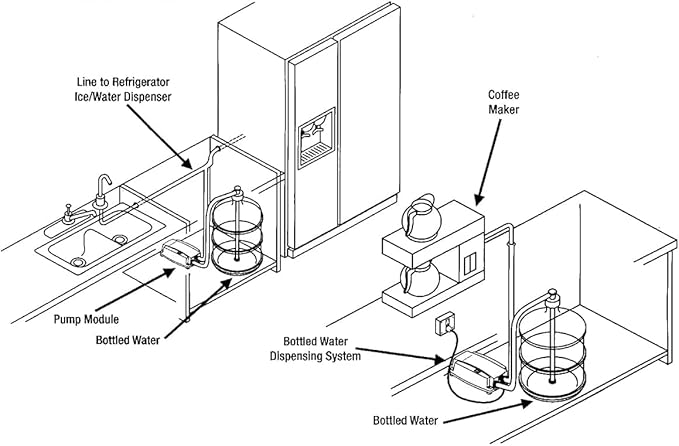 Line to Refrigerator Ice/Water Dispenser

Coffee Maker

Pump Module

Bottled Water

Bottled Water Dispensing System

Bottled Water