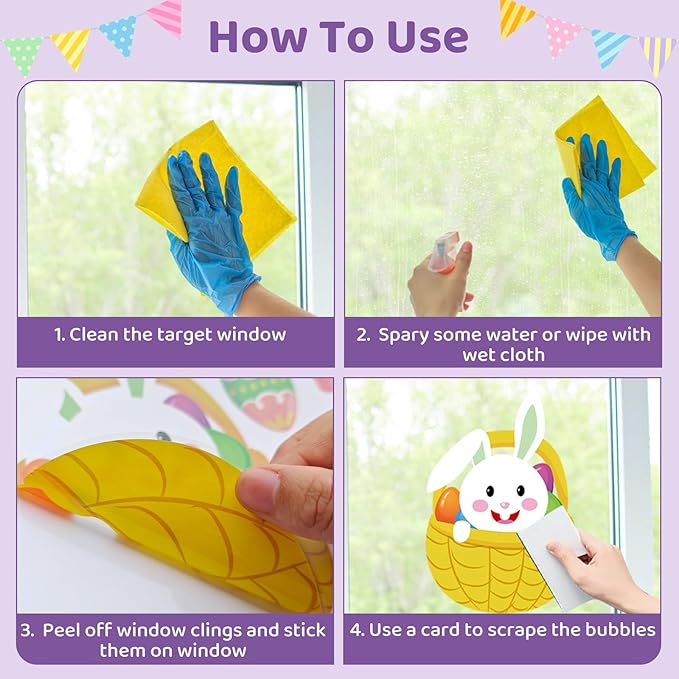 How To Use

1. Clean the target window

2. Spary some water or wipe with wet cloth

3. Peel off window clings and stick them on window

4. Use a card to scrape the bubbles