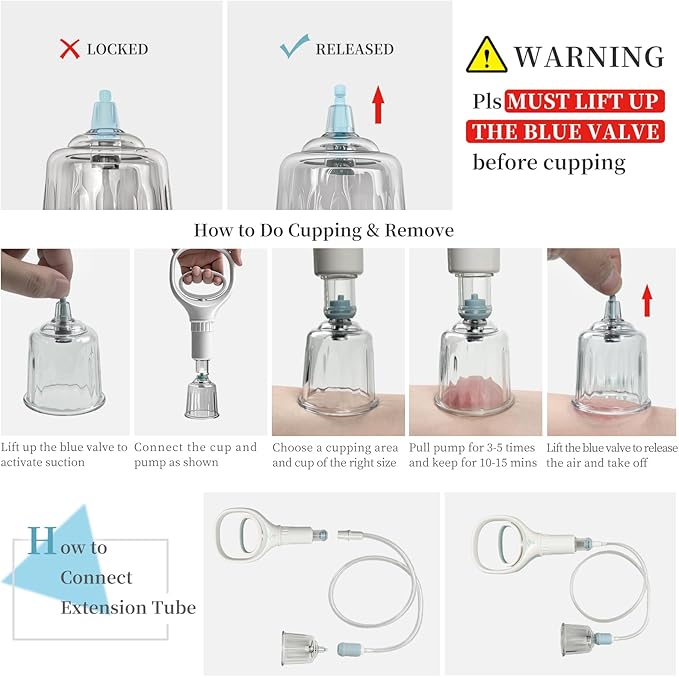 LOCKED

RELEASED

WARNING

Pls MUST LIFT UP THE BLUE VALVE before cupping

How to Do Cupping & Remove

Lift up the blue valve to activate suction

Connect the cup and pump as shown

Choose a cupping area and cup of the right size

Pull pump for 3-5 times and keep for 10-15 mins

Lift the blue valve to release the air and take off

How to Connect Extension Tube