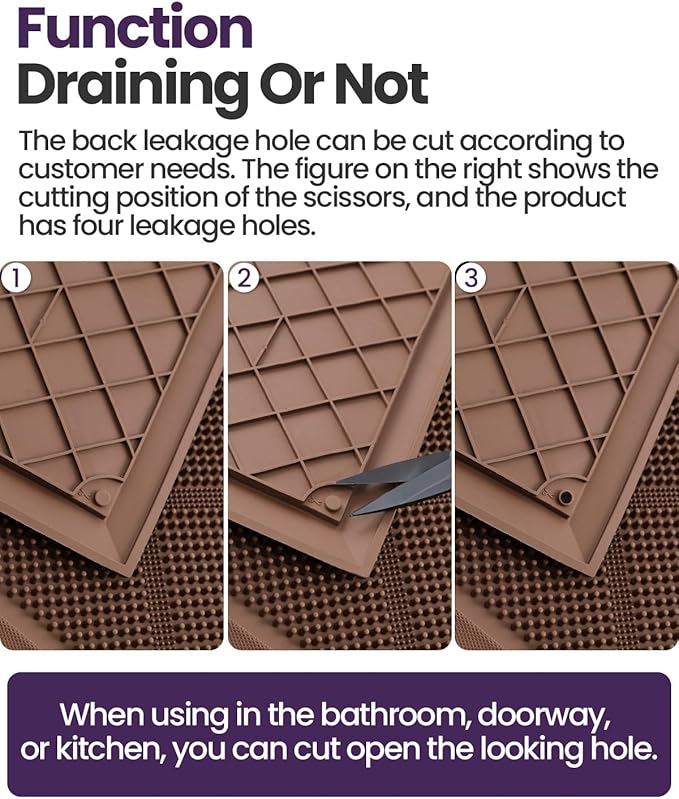 Function
Draining Or Not

The back leakage hole can be cut according to customer needs. The figure on the right shows the cutting position of the scissors, and the product has four leakage holes.

1

2

3

When using in the bathroom, doorway, or kitchen, you can cut open the looking hole.