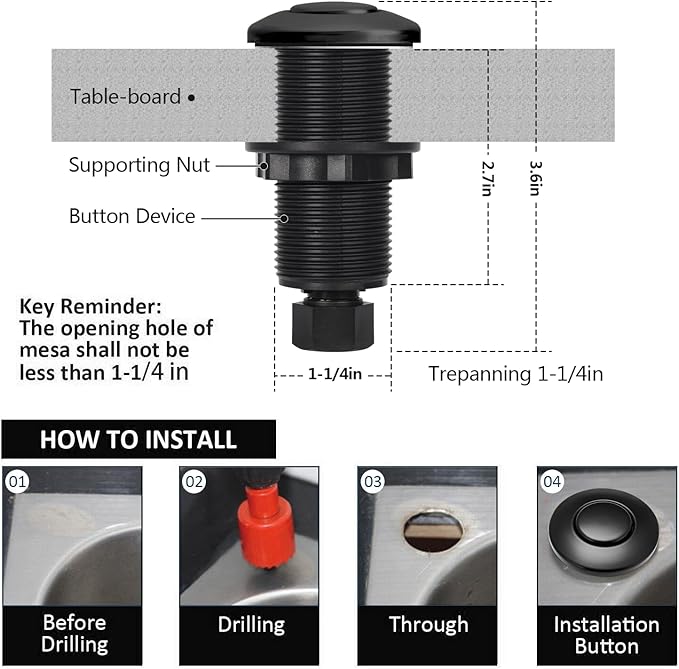 Table-board

Supporting Nut

Button Device

2.7in

3.6in

Key Reminder:
The opening hole of mesa shall not be less than 1-1/4 in

1-1/4in

Trepanning 1-1/4in

HOW TO INSTALL

01

Before Drilling

02

Drilling

03

Through

04

Installation Button