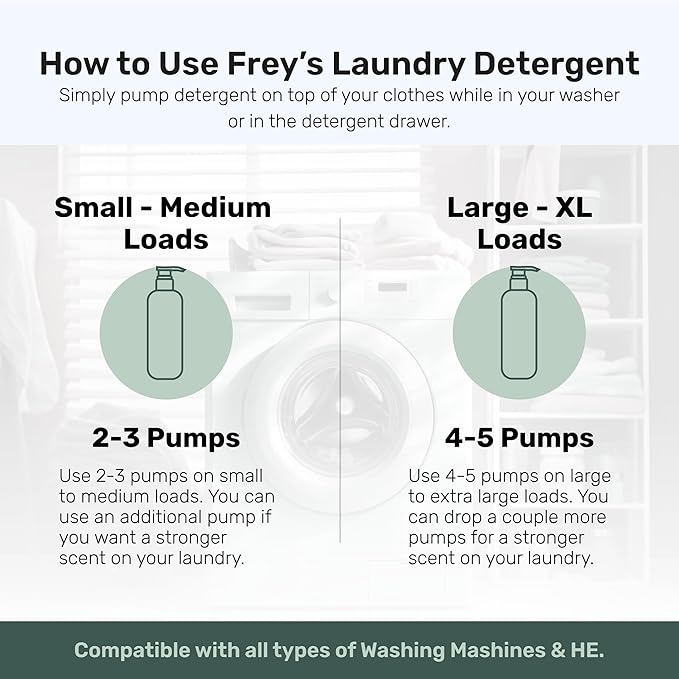 How to Use Frey's Laundry Detergent

Simply pump detergent on top of your clothes while in your washer or in the detergent drawer.

Small - Medium Loads

2-3 Pumps

Use 2-3 pumps on small to medium loads. You can use an additional pump if you want a stronger scent on your laundry.

Large - XL Loads

4-5 Pumps

Use 4-5 pumps on large to extra large loads. You can drop a couple more pumps for a stronger scent on your laundry.

Compatible with all types of Washing Mashines & HE.