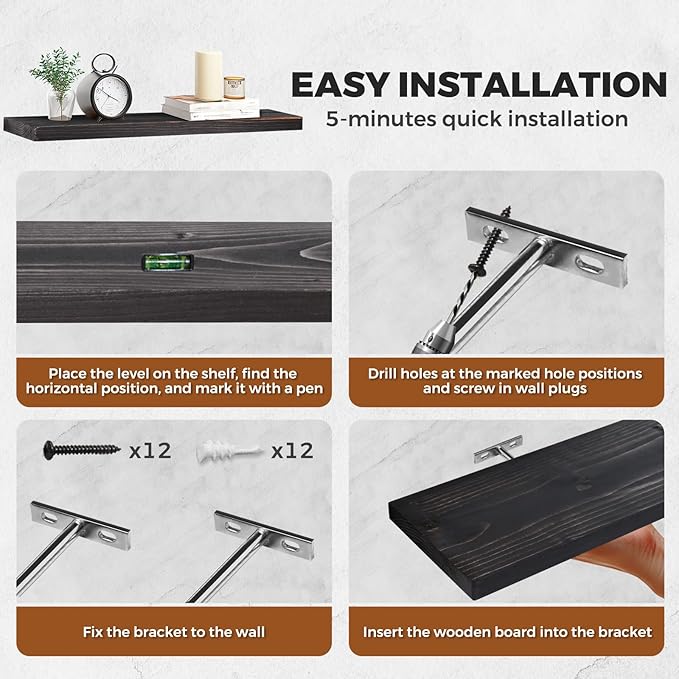 EASY INSTALLATION
5-minutes quick installation

Place the level on the shelf, find the horizontal position, and mark it with a pen

Drill holes at the marked hole positions and screw in wall plugs

x12

x12

Fix the bracket to the wall

Insert the wooden board into the bracket