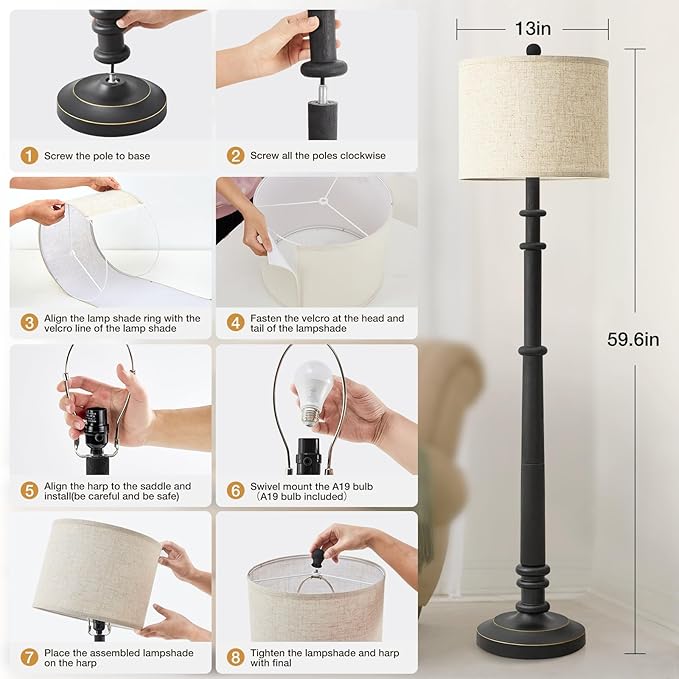 1 Screw the pole to base

2 Screw all the poles clockwise

3 Align the lamp shade ring with the velcro line of the lamp shade

4 Fasten the velcro at the head and tail of the lampshade

5 Align the harp to the saddle and install(be careful and be safe)

6 Swivel mount the A19 bulb (A19 bulb included)

7 Place the assembled lampshade on the harp

8 Tighten the lampshade and harp with final

13in

59.6in