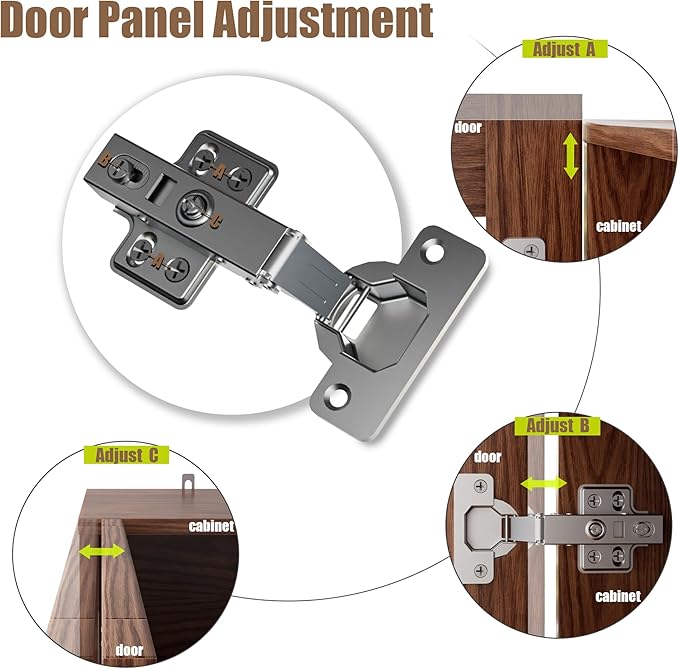 Door Panel Adjustment

B
A
C
A

Adjust A
door
cabinet

Adjust B
door
cabinet

Adjust C
cabinet
door