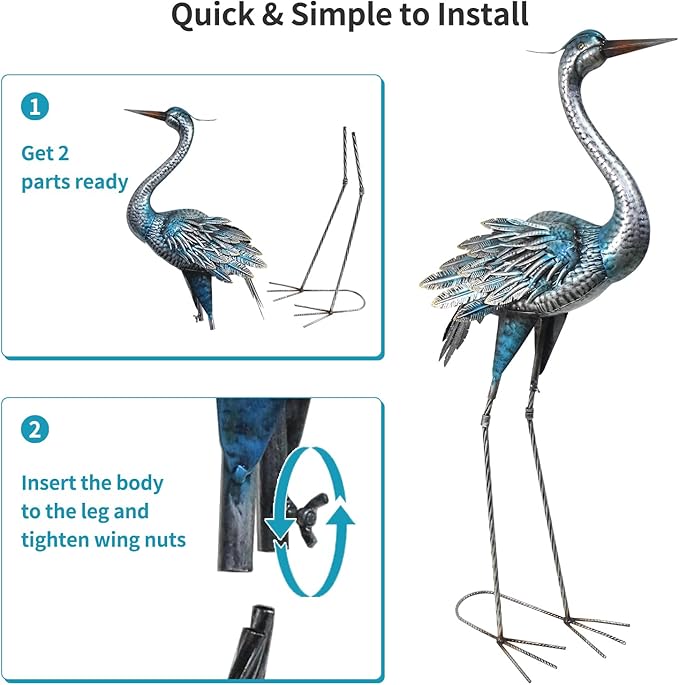 Quick & Simple to Install

1

Get 2 parts ready

2

Insert the body to the leg and tighten wing nuts