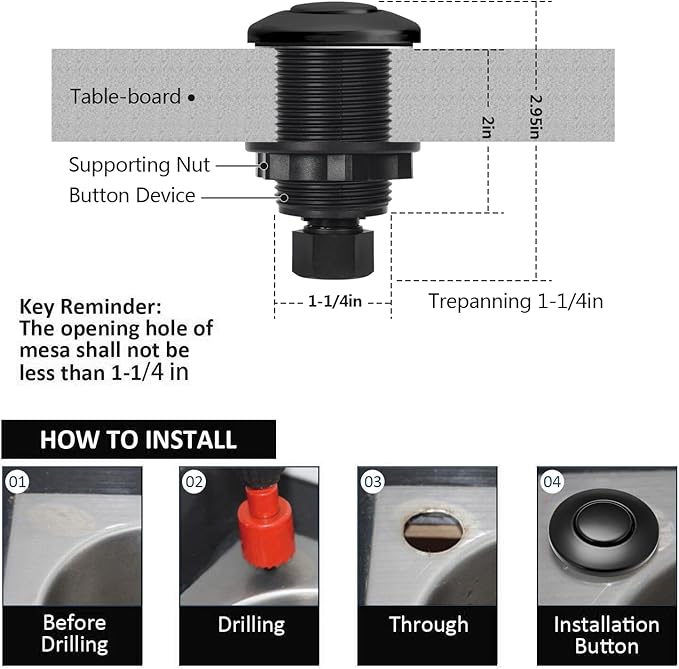 Table-board

Supporting Nut

Button Device

2in

2.95in

1-1/4in

Trepanning 1-1/4in

Key Reminder:
The opening hole of mesa shall not be less than 1-1/4 in

HOW TO INSTALL

01

Before Drilling

02

Drilling

03

Through

04

Installation Button