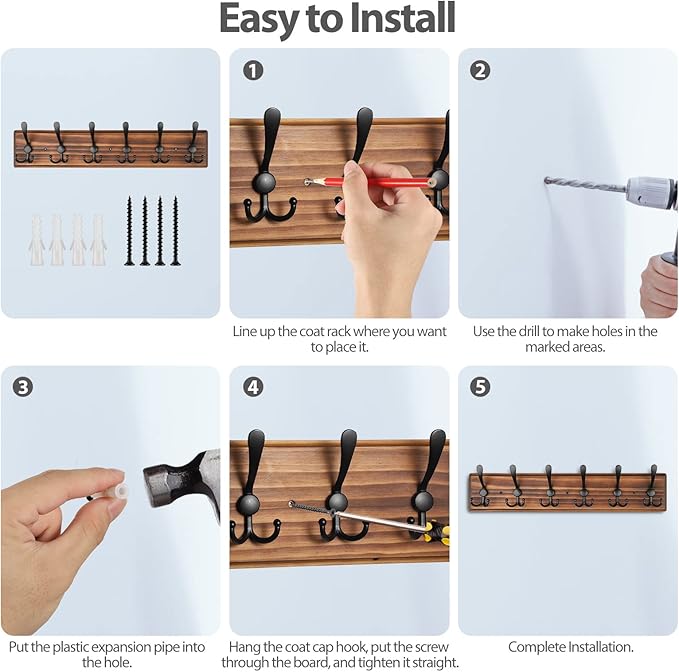 Easy to Install

1

Line up the coat rack where you want to place it.

2

Use the drill to make holes in the marked areas.

3

Put the plastic expansion pipe into the hole.

4

Hang the coat cap hook, put the screw through the board, and tighten it straight.

5

Complete Installation.