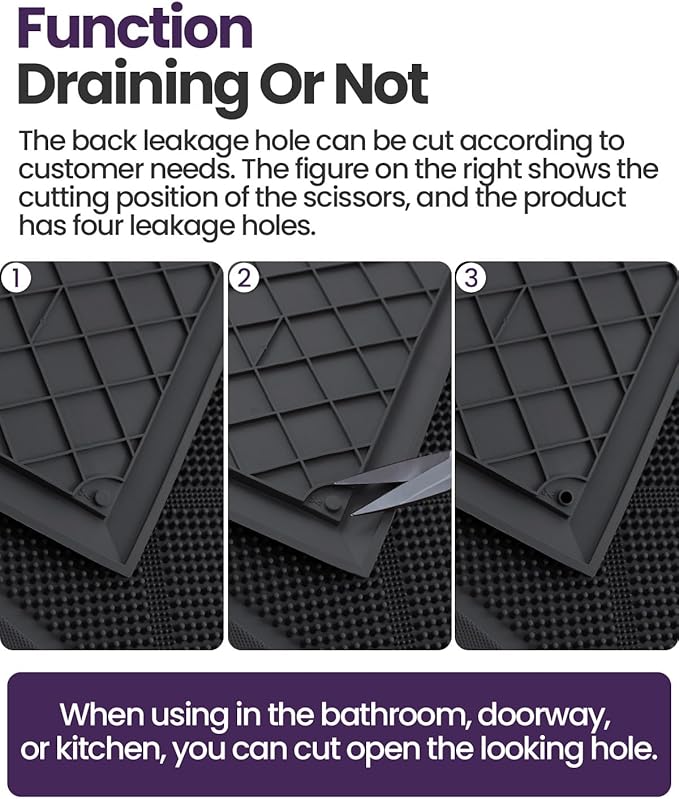 Function
Draining Or Not

The back leakage hole can be cut according to customer needs. The figure on the right shows the cutting position of the scissors, and the product has four leakage holes.

1

2

3

When using in the bathroom, doorway, or kitchen, you can cut open the looking hole.