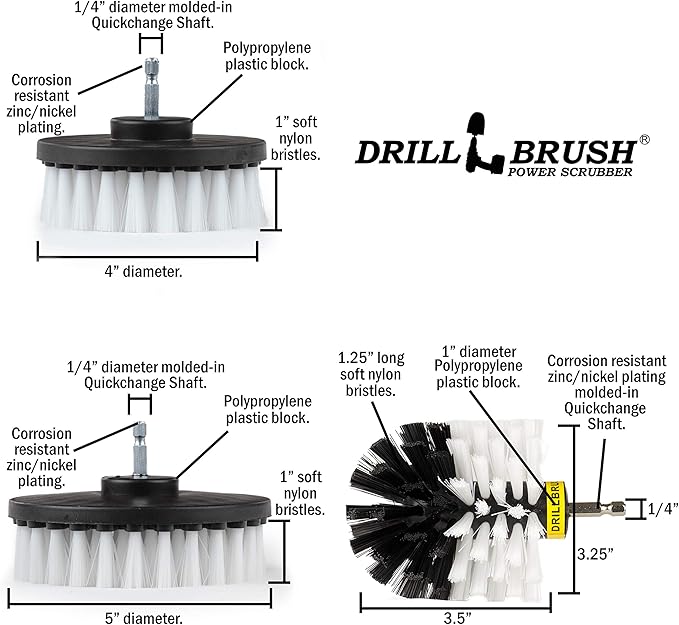 1/4" diameter molded-in Quickchange Shaft.

Polypropylene plastic block.

Corrosion resistant zinc/nickel plating.

1" soft nylon bristles.

4" diameter.

DRILL BRUSH®
POWER SCRUBBER

1/4" diameter molded-in Quickchange Shaft.

Polypropylene plastic block.

Corrosion resistant zinc/nickel plating.

1" soft nylon bristles.

5" diameter.

1.25" long soft nylon bristles.

1" diameter Polypropylene plastic block.

Corrosion resistant zinc/nickel plating molded-in Quickchange Shaft.

DRILL BRUSH

1/4"

3.25"

3.5"