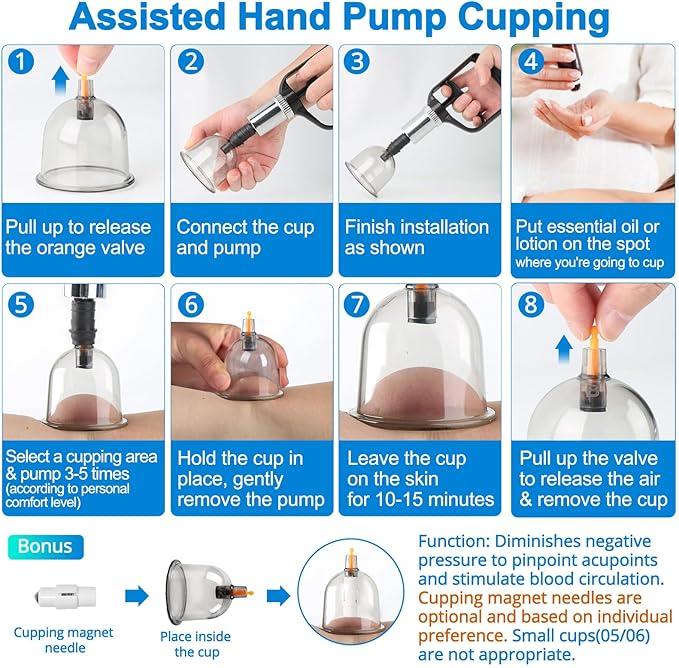 Assisted Hand Pump Cupping

1
Pull up to release the orange valve

2
Connect the cup and pump

3
Finish installation as shown

4
Put essential oil or lotion on the spot where you're going to cup

5
Select a cupping area & pump 3-5 times (according to personal comfort level)

6
Hold the cup in place, gently remove the pump

7
Leave the cup on the skin for 10-15 minutes

8
Pull up the valve to release the air & remove the cup

Bonus

Cupping magnet needle

Place inside the cup

Function: Diminishes negative pressure to pinpoint acupoints and stimulate blood circulation. Cupping magnet needles are optional and based on individual preference. Small cups(05/06) are not appropriate.