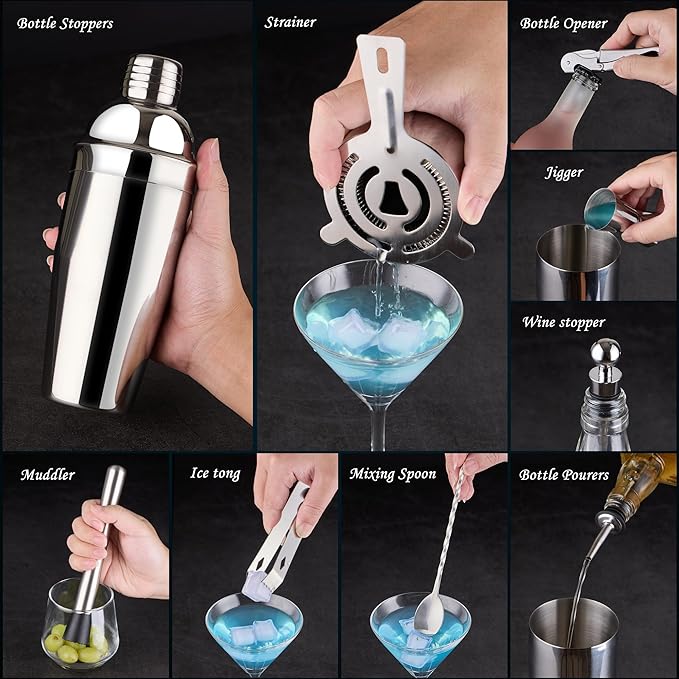 Bottle Stoppers

Strainer

Bottle Opener

Jigger

Wine stopper

Muddler

Ice tong

Mixing Spoon

Bottle Pourers