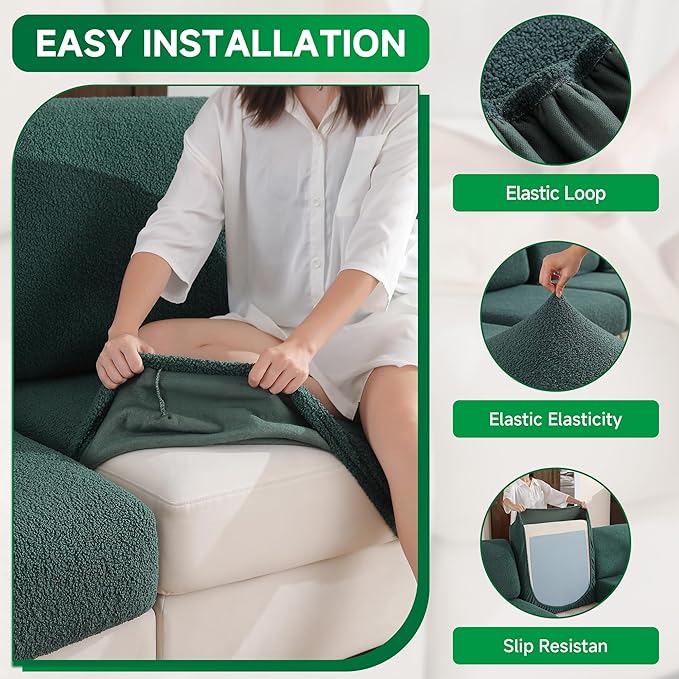 EASY INSTALLATION

Elastic Loop

Elastic Elasticity

Slip Resistan